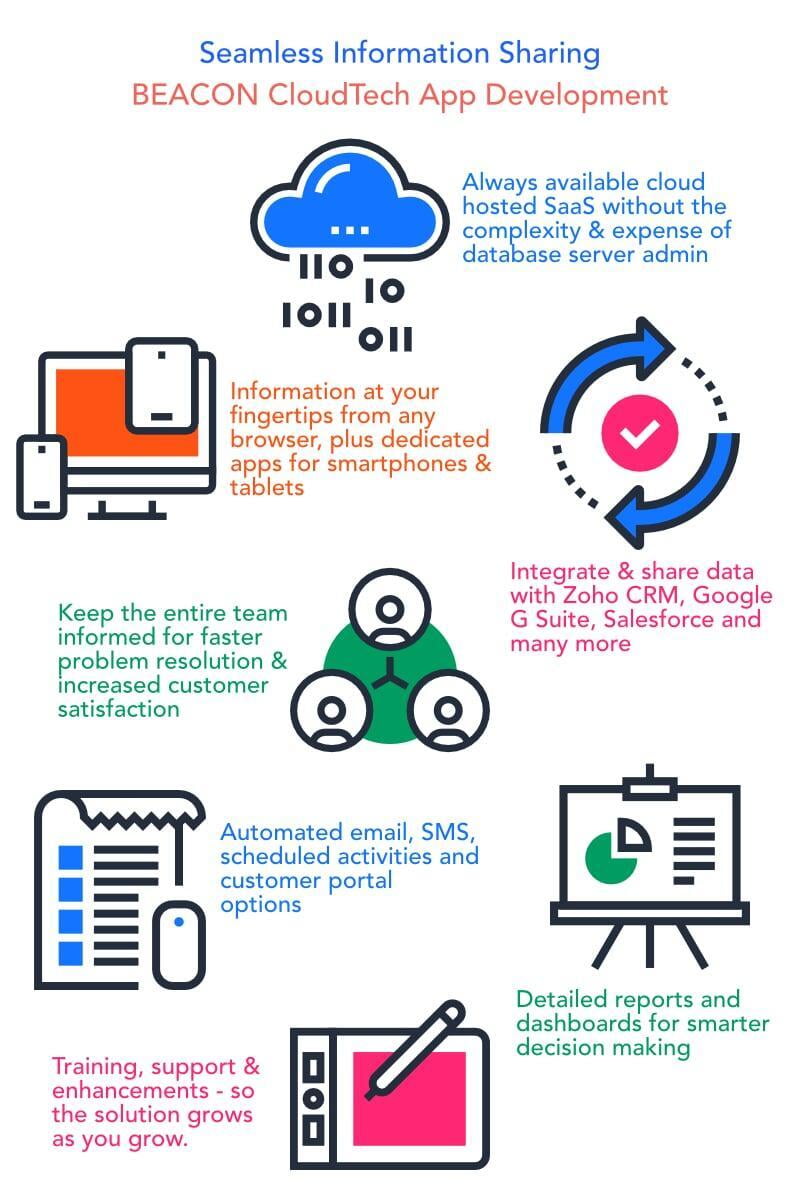 Seamless Information Sharing
BEACON CloudTech App Development

Always available cloud hosted SaaS without the complexity & expense of database server admin

110
10
1011
011

Information at your fingertips from any browser, plus dedicated apps for smartphones & tablets

Integrate & share data with Zoho CRM, Google G Suite, Salesforce and many more

Keep the entire team informed for faster problem resolution & increased customer satisfaction

Automated email, SMS, scheduled activities and customer portal options

Detailed reports and dashboards for smarter decision making

Training, support & enhancements - so the solution grows as you grow.